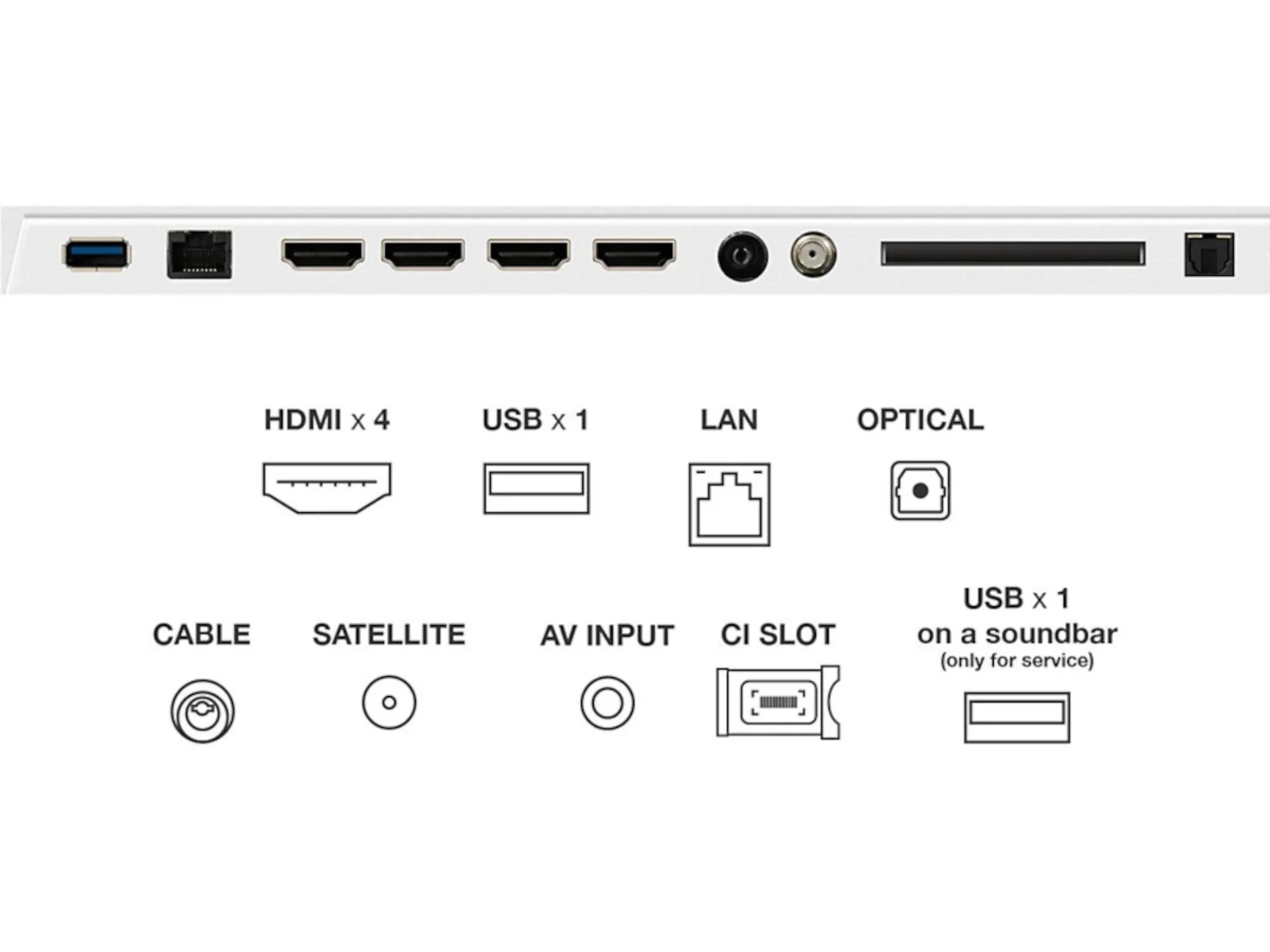 HDMI x 4

USB x 1

LAN

OPTICAL

CABLE

SATELLITE

AV INPUT

CI SLOT

USB x 1
on a soundbar
(only for service)